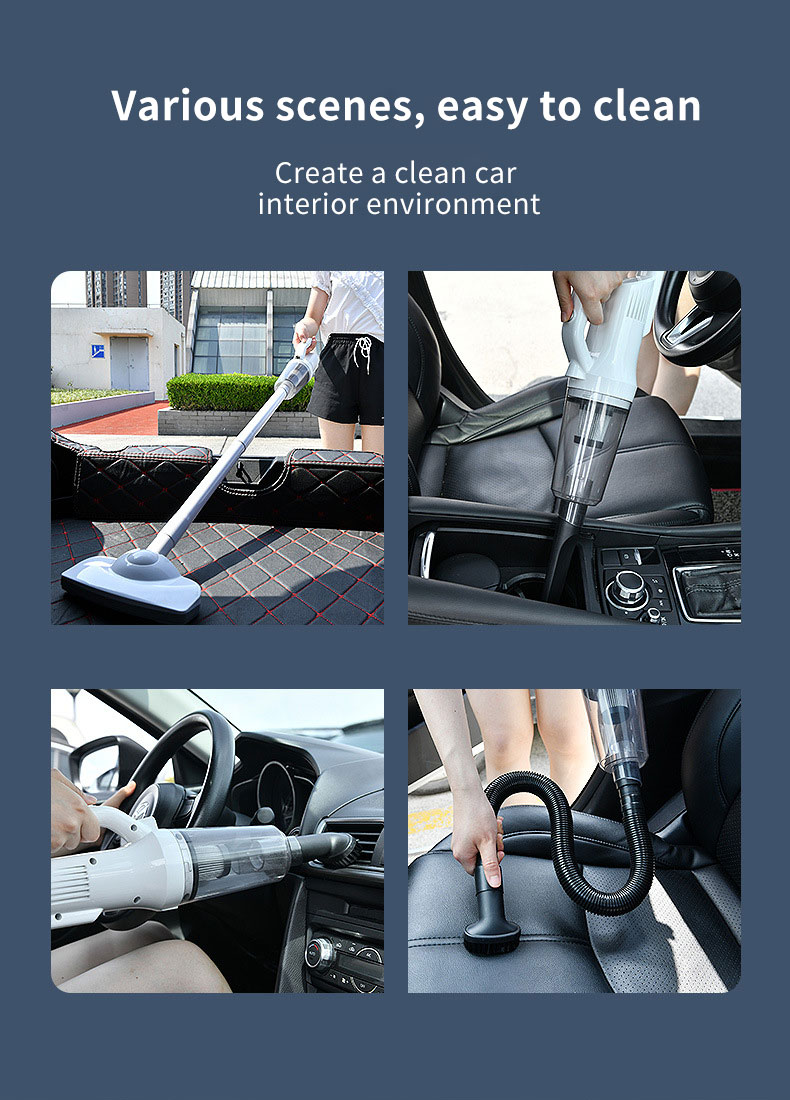 Various scenes, easy to clean

Create a clean car interior environment