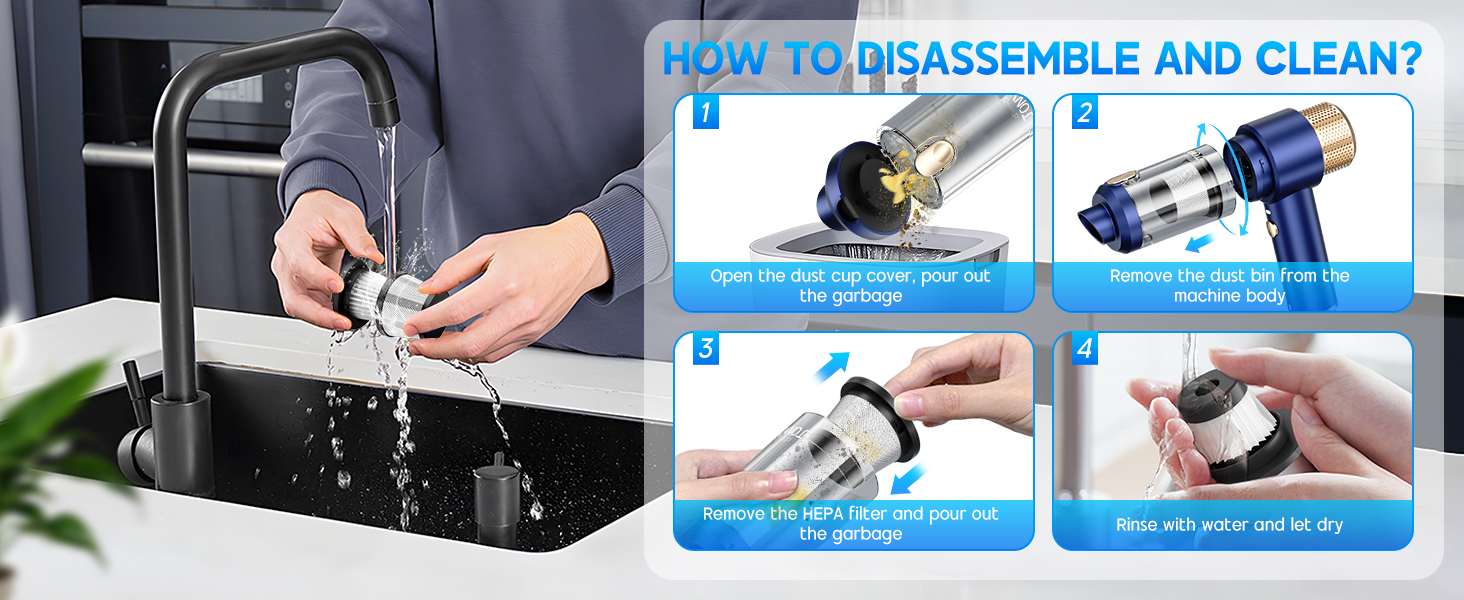 HOW TO DISASSEMBLE AND CLEAN?

1
Open the dust cup cover, pour out the garbage

2
Remove the dust bin from the machine body

3
Remove the HEPA filter and pour out the garbage

4
Rinse with water and let dry