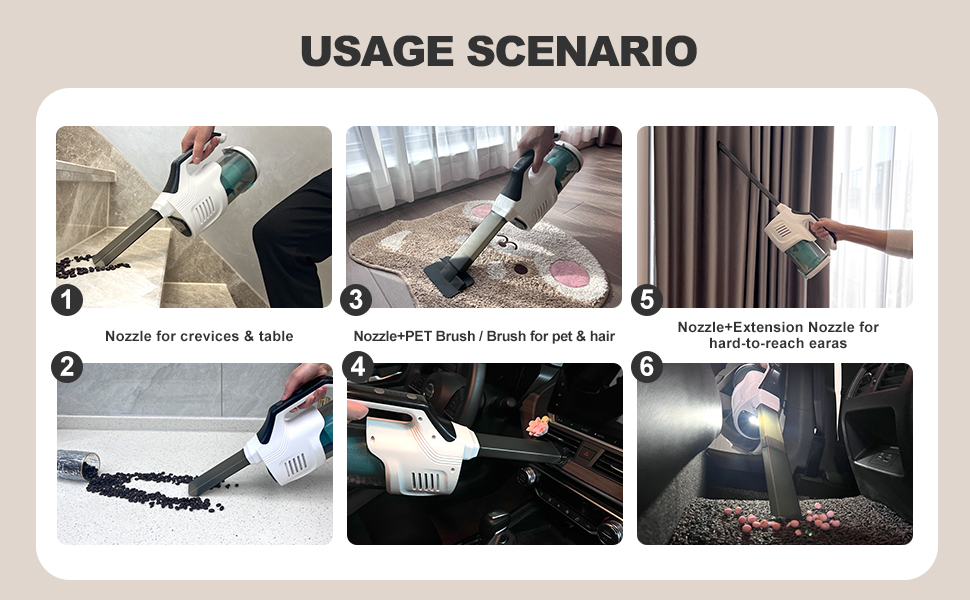 USAGE SCENARIO

1

Nozzle for crevices & table

2

3

Nozzle+PET Brush / Brush for pet & hair

4

5

Nozzle+Extension Nozzle for hard-to-reach earas

6