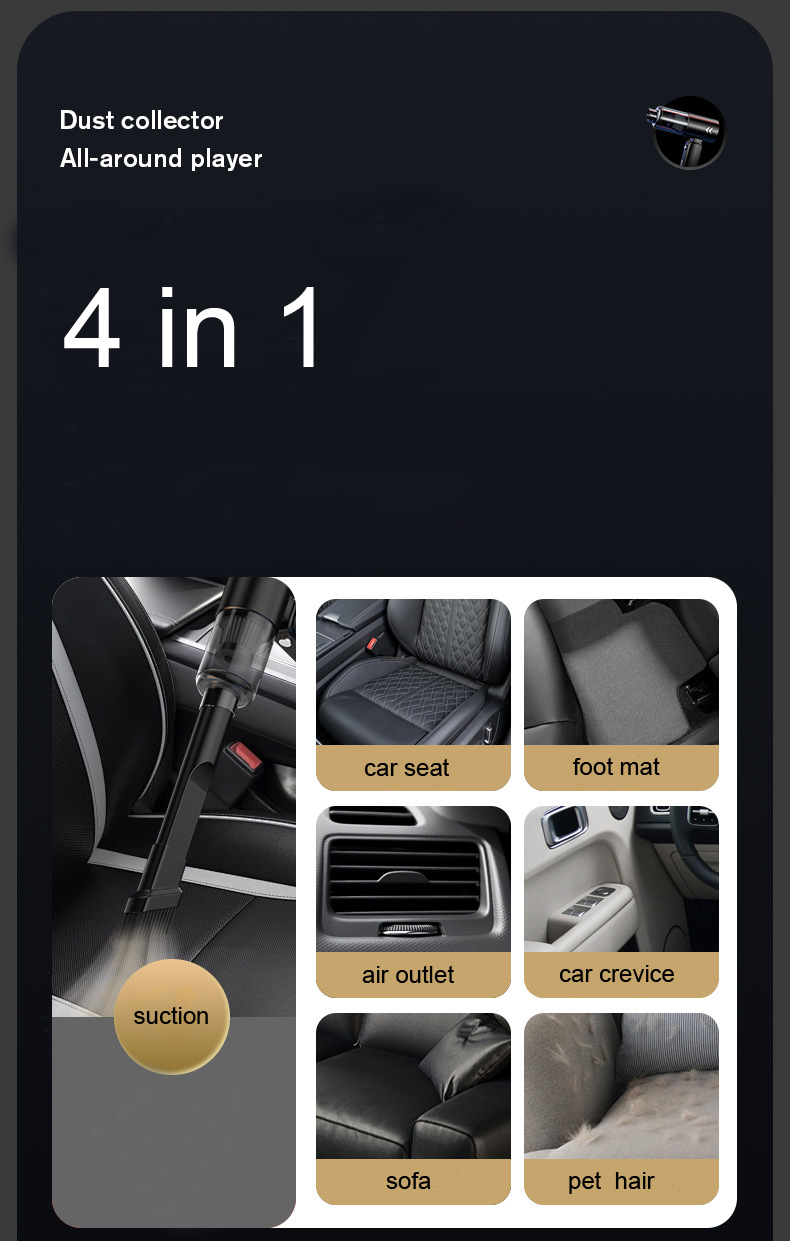 Dust collector
All-around player

4 in 1

suction

car seat

foot mat

air outlet

car crevice

sofa

pet hair